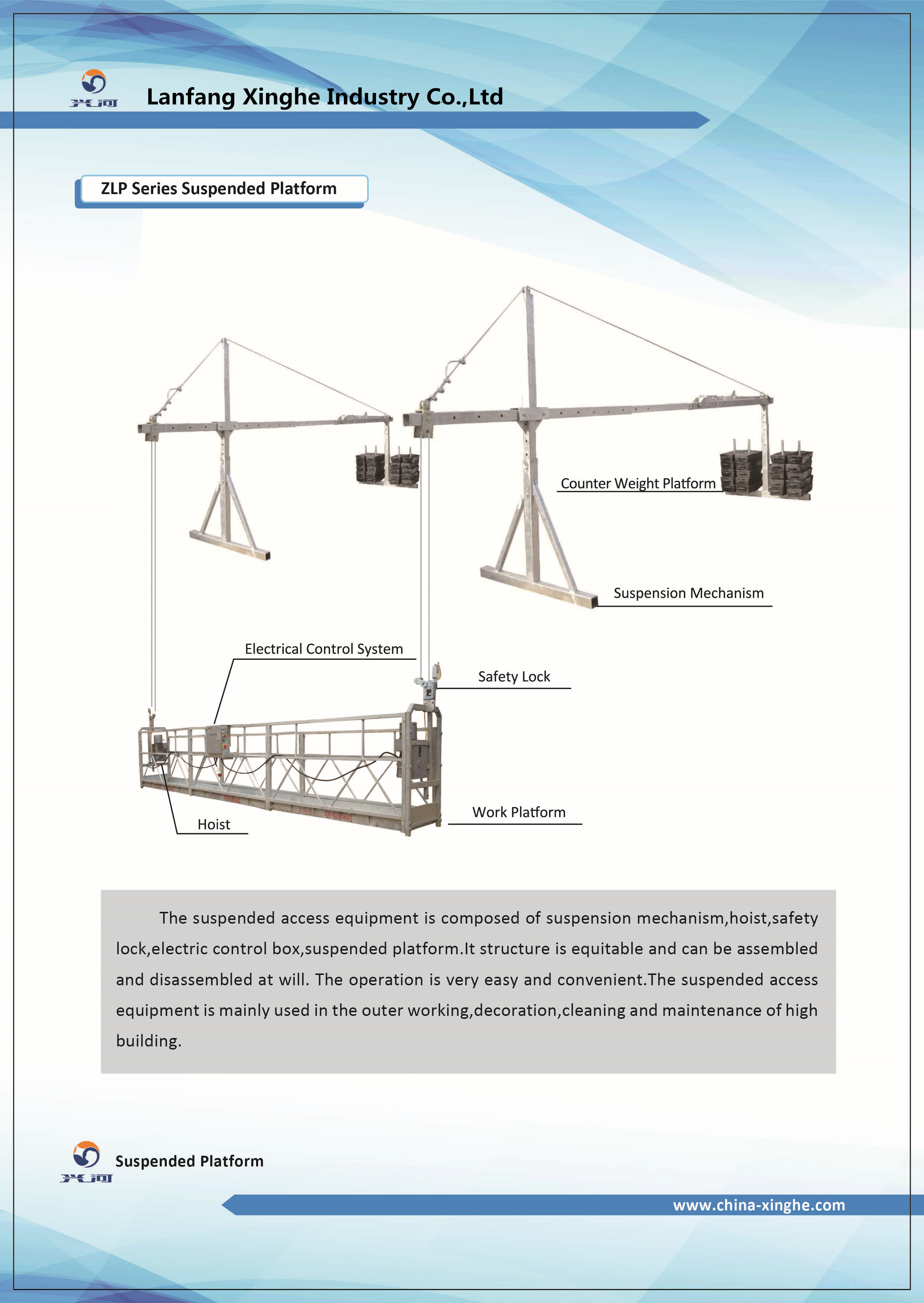 兴河

Lanfang Xinghe Industry Co.,Ltd

ZLP Series Suspended Platform

Counter Weight Platform

Suspension Mechanism

Electrical Control System

Safety Lock

Work Platform

Hoist

The suspended access equipment is composed of suspension mechanism,hoist,safety lock,electric control box,suspended platform.It structure is equitable and can be assembled and disassembled at will. The operation is very easy and convenient.The suspended access equipment is mainly used in the outer working,decoration,cleaning and maintenance of high building.

兴河

Suspended Platform

www.china-xinghe.com